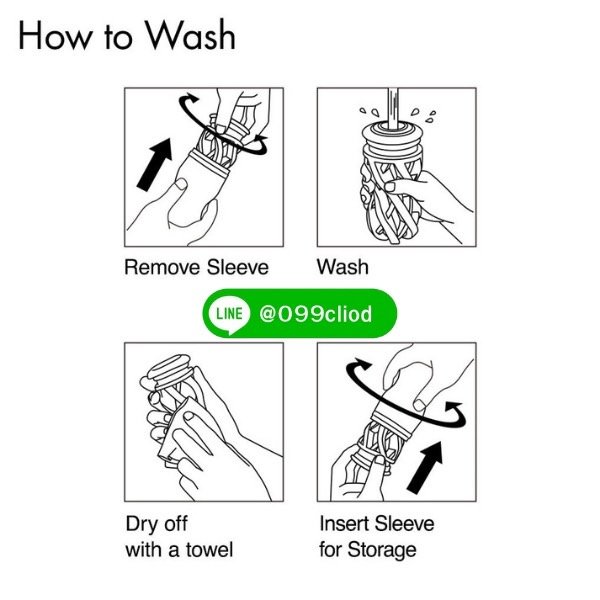 How to Wash

Remove Sleeve

Wash

LINE @099cliod

Dry off with a towel

Insert Sleeve for Storage